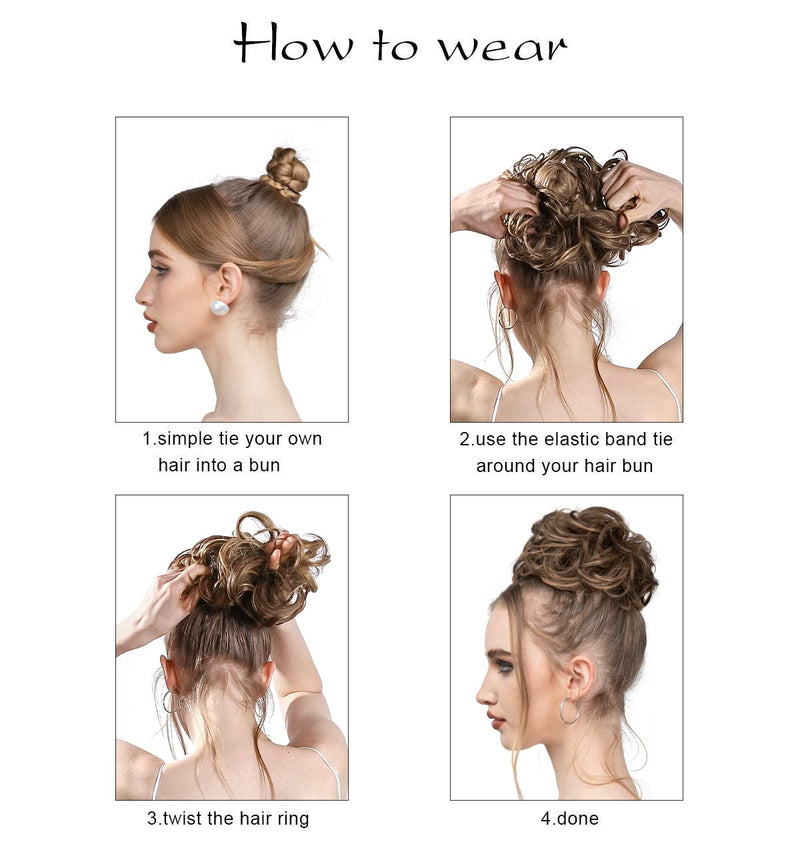 How to wear

1.simple tie your own hair into a bun

2.use the elastic band tie around your hair bun

3.twist the hair ring

4.done