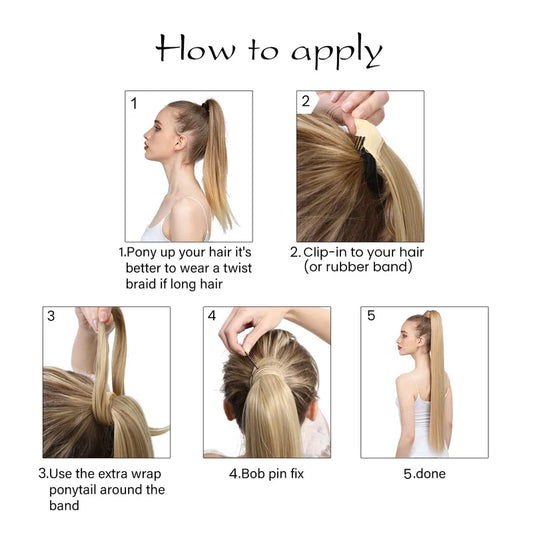 How to apply

1

1.Pony up your hair it's better to wear a twist braid if long hair

2

2. Clip-in to your hair (or rubber band)

3

3.Use the extra wrap ponytail around the band

4

4.Bob pin fix

5

5.done